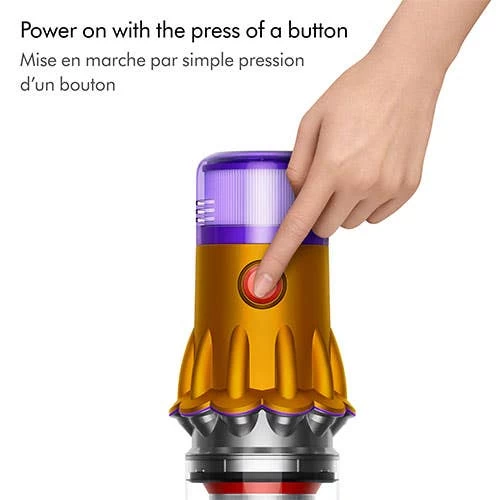 Power on with the press of a button

Mise en marche par simple pression d'un bouton