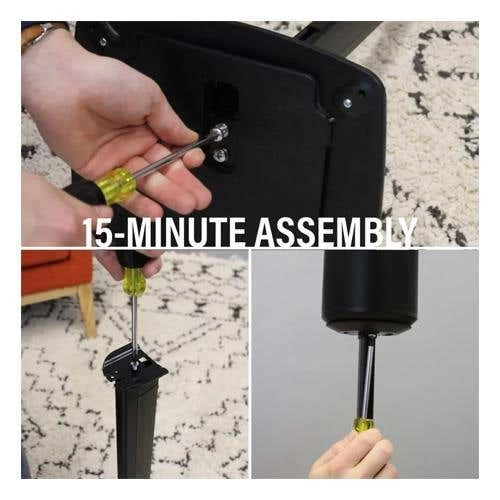 15-MINUTE ASSEMBLY